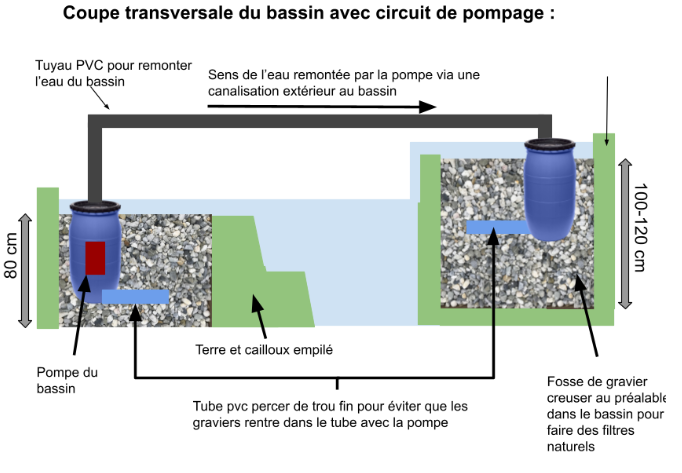 Coupe transversale du bassin avec circuit de pompage :

Tuyau PVC pour remonter l'eau du bassin

Sens de l'eau remontée par la pompe via une canalisation extérieur au bassin

80 cm

100-120 cm

Terre et cailloux empilé

Pompe du bassin

Tube pvc percer de trou fin pour éviter que les graviers rentre dans le tube avec la pompe

Fosse de gravier creuser au préalable dans le bassin pour faire des filtres naturels